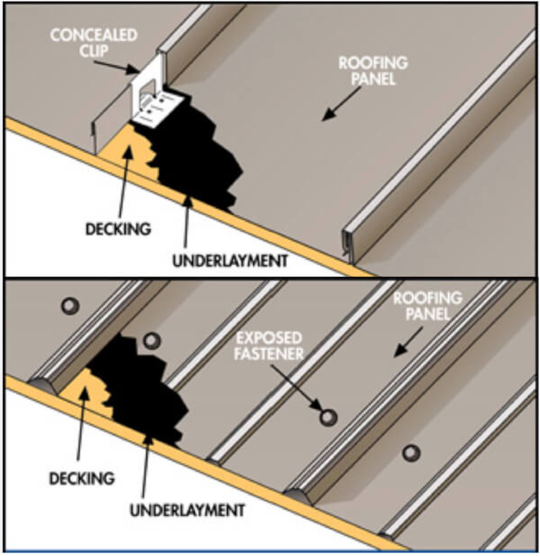 CONCEALED CLIP

ROOFING PANEL

DECKING

UNDERLAYMENT

ROOFING PANEL

EXPOSED FASTENER

DECKING

UNDERLAYMENT